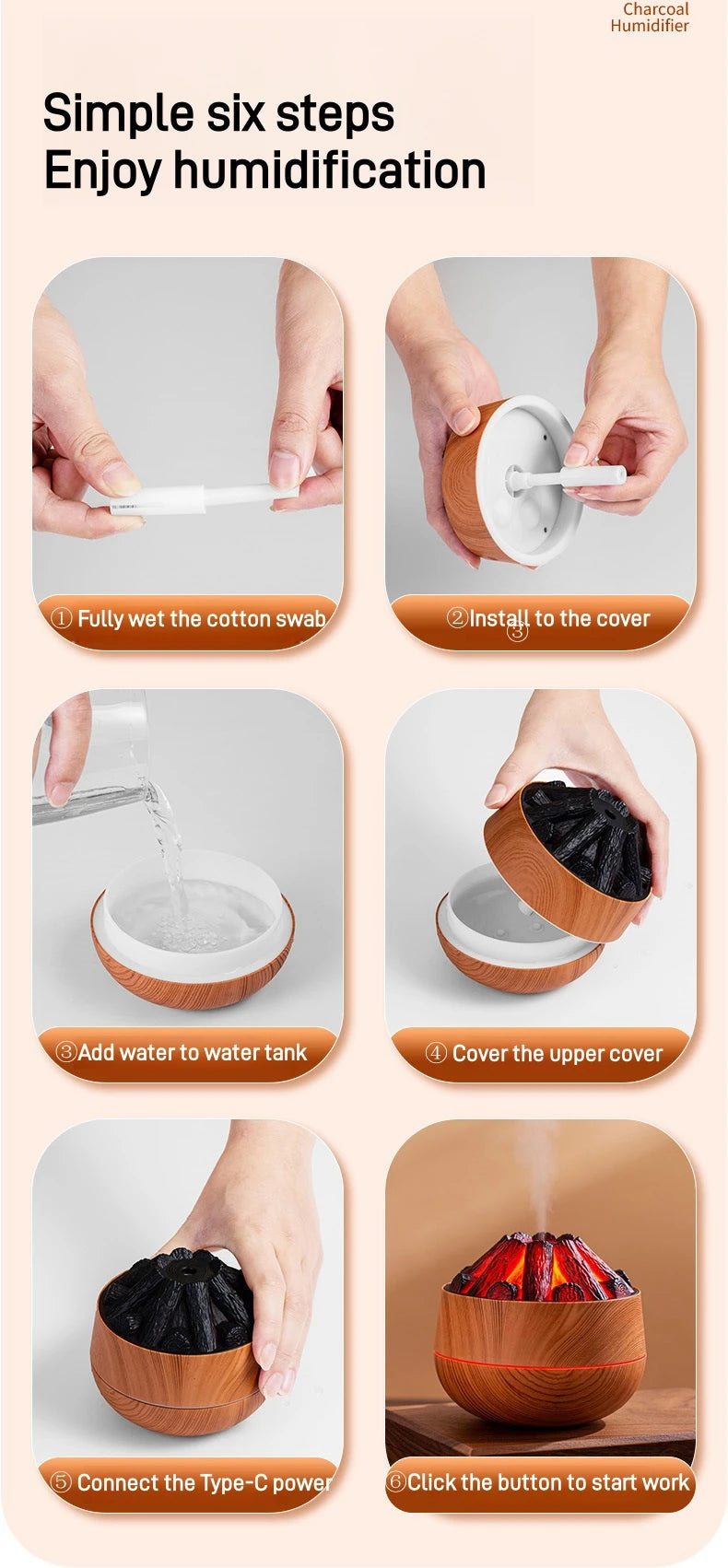 Charcoal Humidifier

Simple six steps
Enjoy humidification

① Fully wet the cotton swab

②Install to the cover
③

③Add water to water tank

④ Cover the upper cover

⑤ Connect the Type-C power

⑥Click the button to start work