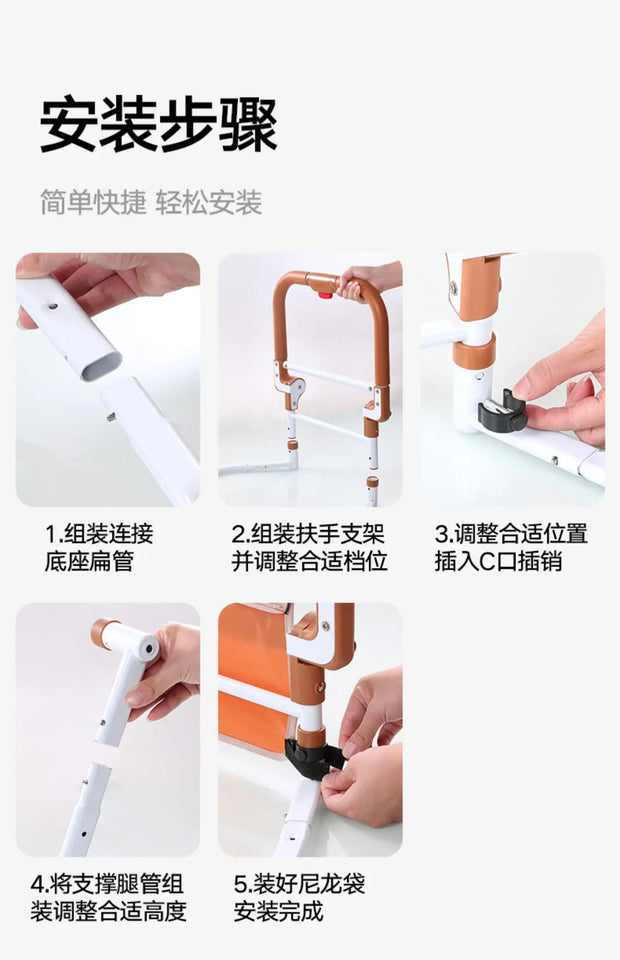 安装步骤

简单快捷 轻松安装

1.组装连接底座扁管

2.组装扶手支架并调整合适档位

3.调整合适位置插入C口插销

4.将支撑腿管组装调整合适高度

5.装好尼龙袋安装完成