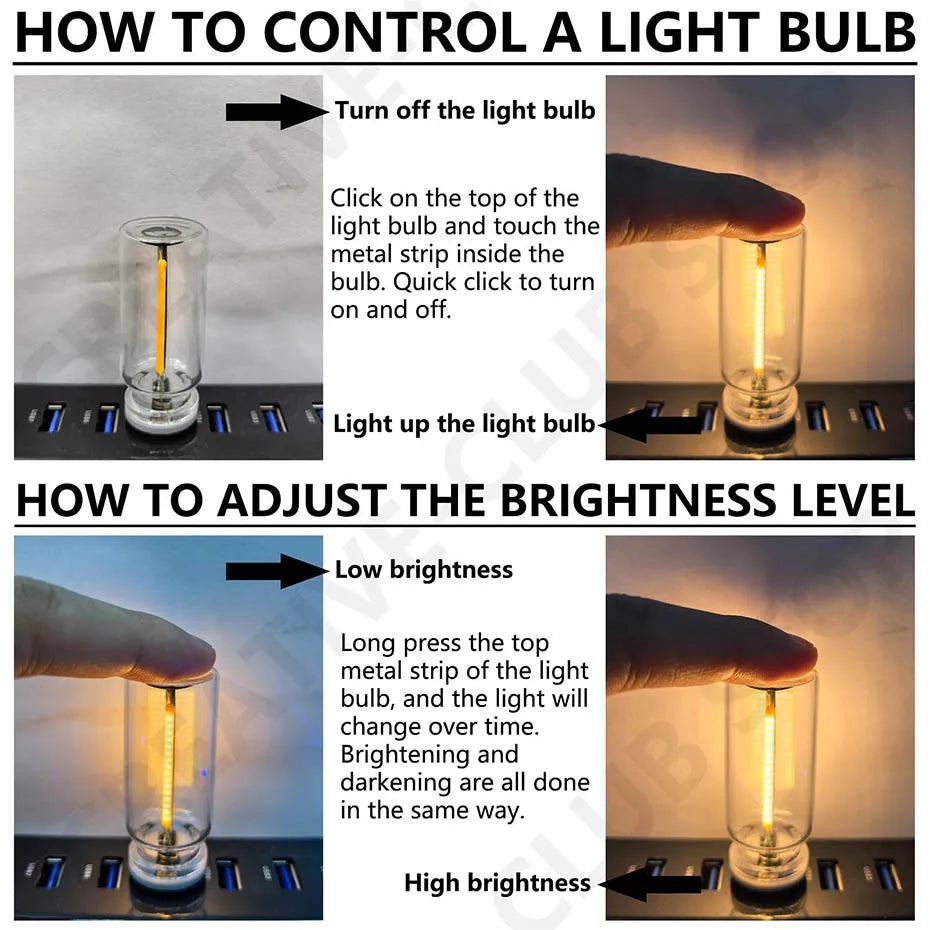 HOW TO CONTROL A LIGHT BULB

Turn off the light bulb

Click on the top of the light bulb and touch the metal strip inside the bulb. Quick click to turn on and off.

Light up the light bulb

HOW TO ADJUST THE BRIGHTNESS LEVEL

Low brightness

Long press the top metal strip of the light bulb, and the light will change over time. Brightening and darkening are all done in the same way.

High brightness