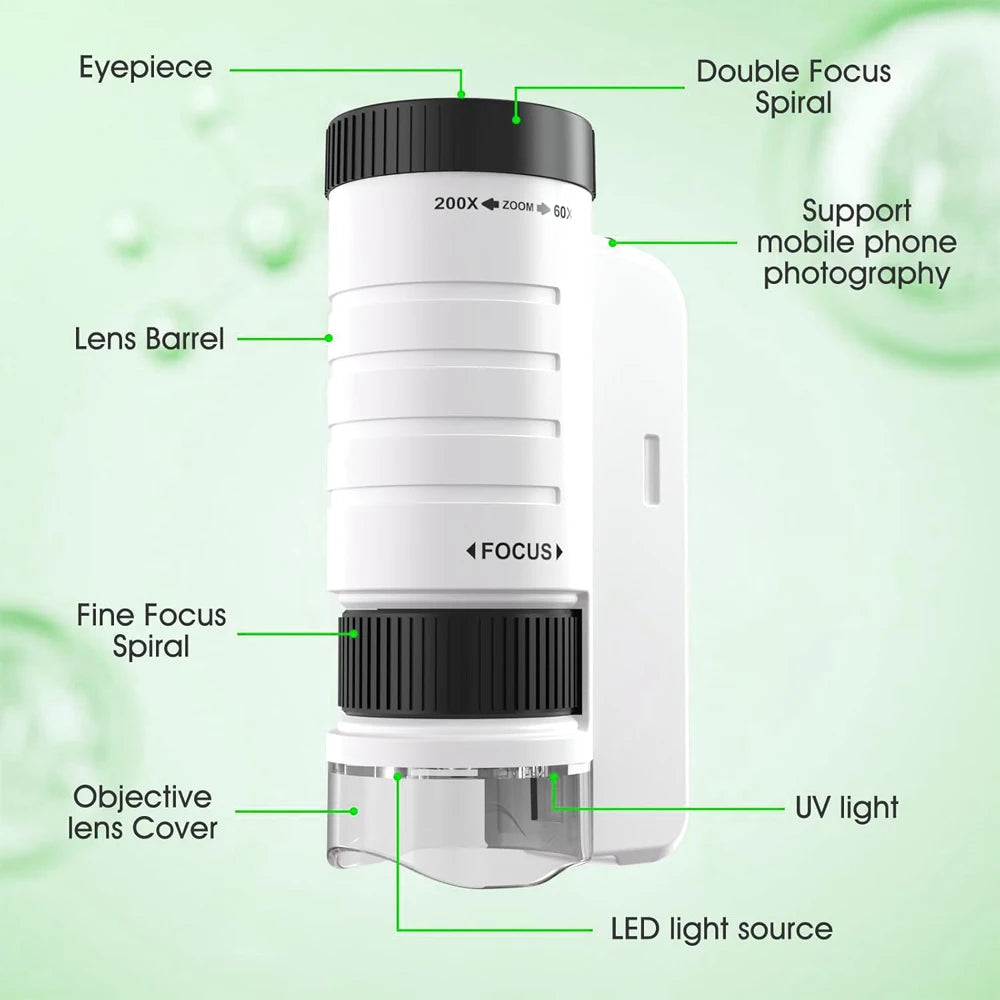 Eyepiece

Double Focus Spiral

200X ZOOM 60X

Support mobile phone photography

Lens Barrel

FOCUS

Fine Focus Spiral

Objective lens Cover

UV light

LED light source