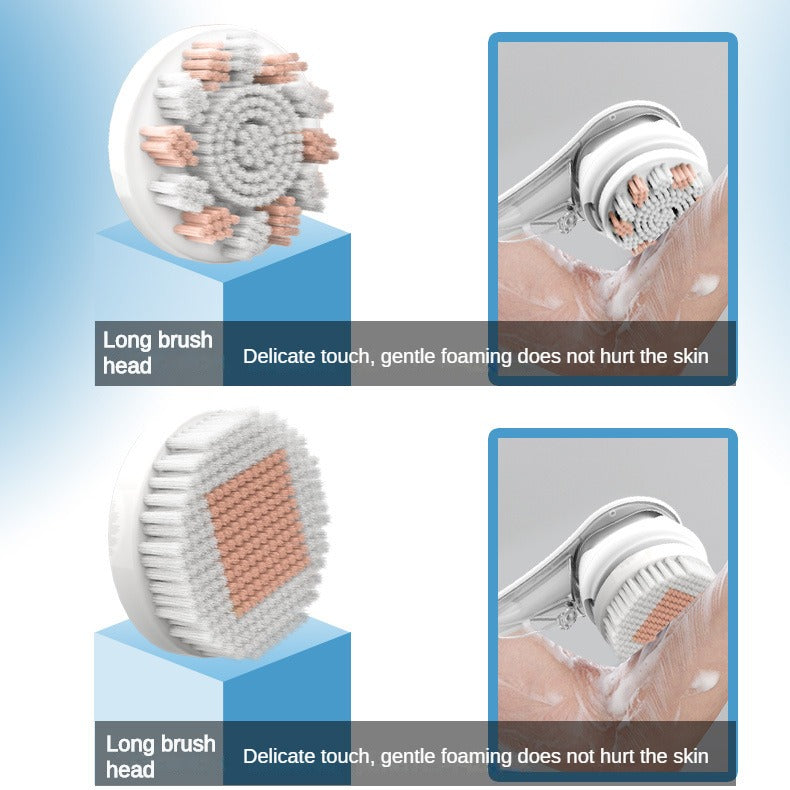 Long brush head

Delicate touch, gentle foaming does not hurt the skin

Long brush head

Delicate touch, gentle foaming does not hurt the skin