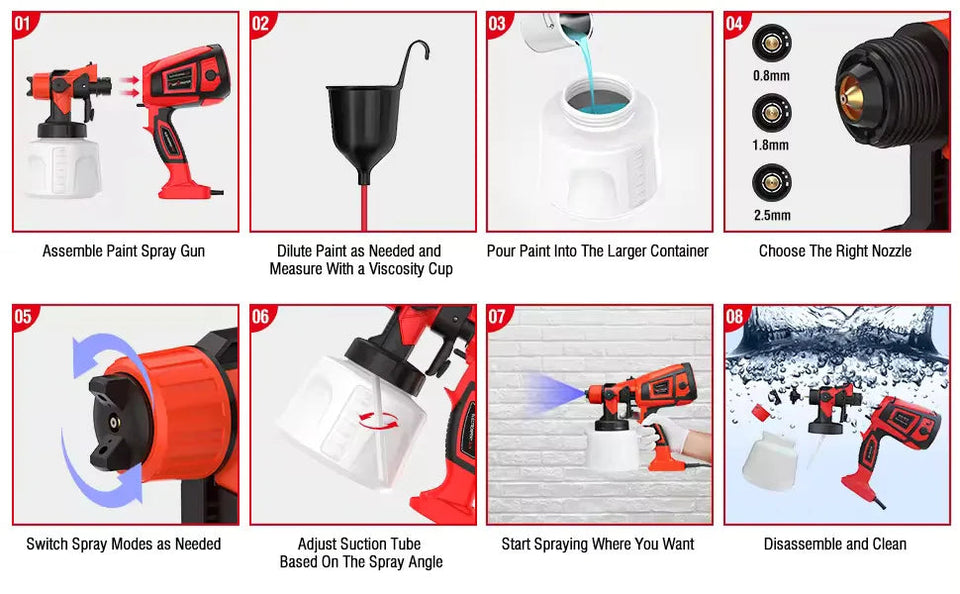 01

Assemble Paint Spray Gun

02

Dilute Paint as Needed and Measure With a Viscosity Cup

03

Pour Paint Into The Larger Container

04

0.8mm

1.8mm

2.5mm

Choose The Right Nozzle

05

Switch Spray Modes as Needed

06

Adjust Suction Tube Based On The Spray Angle

07

Start Spraying Where You Want

08

Disassemble and Clean