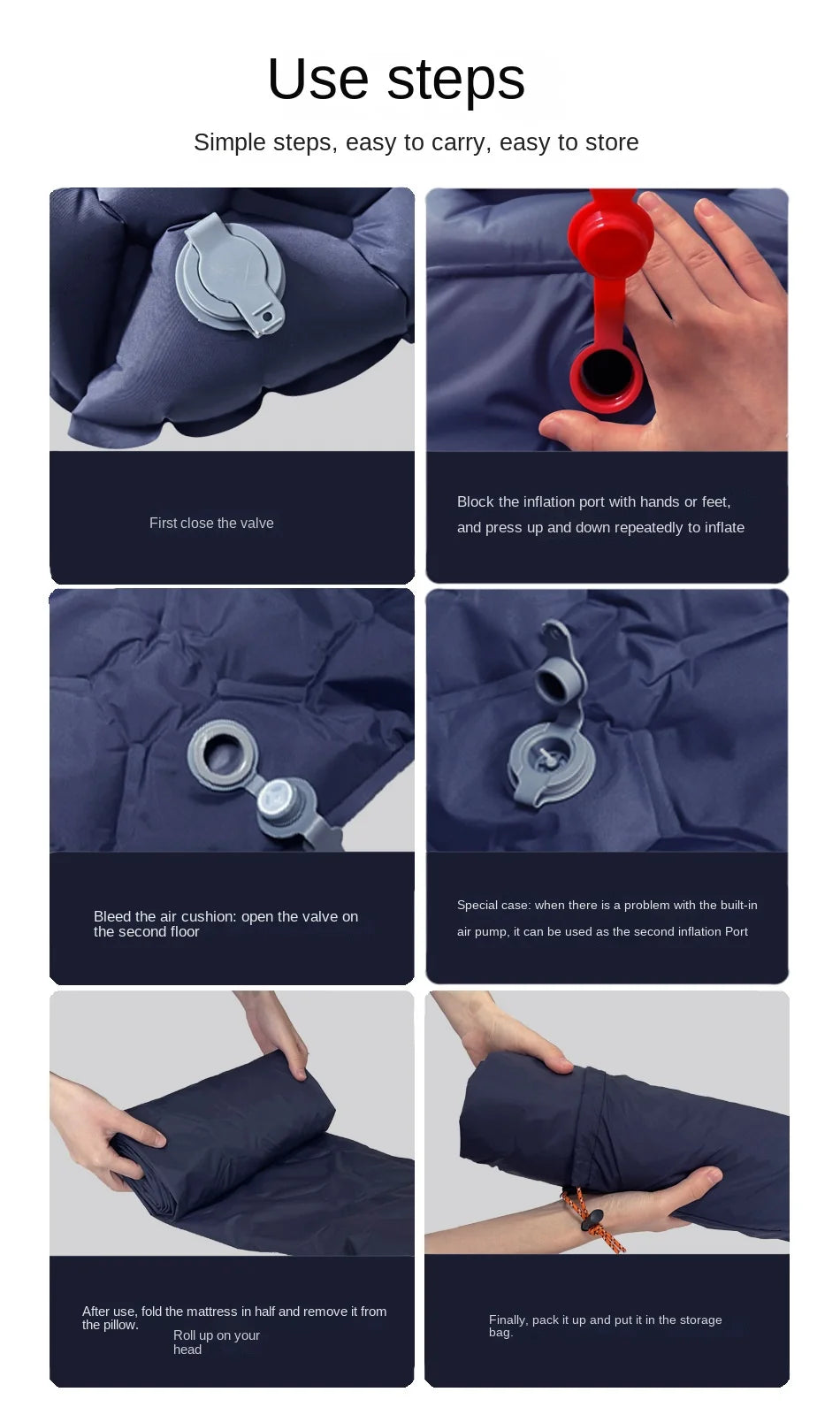 Use steps

Simple steps, easy to carry, easy to store

First close the valve

Block the inflation port with hands or feet, and press up and down repeatedly to inflate

Bleed the air cushion: open the valve on the second floor

Special case: when there is a problem with the built-in air pump, it can be used as the second inflation Port

After use, fold the mattress in half and remove it from the pillow.
Roll up on your head

Finally, pack it up and put it in the storage bag.