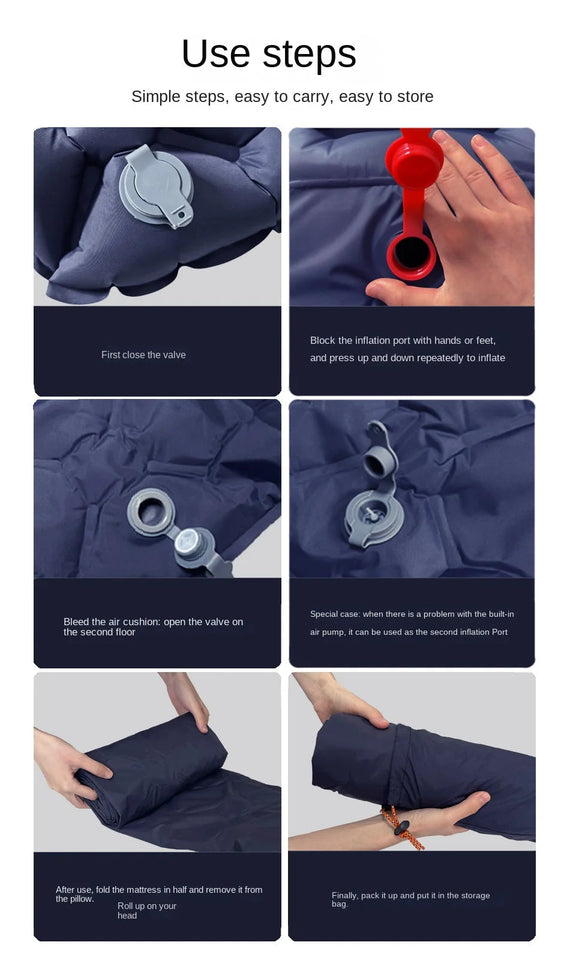 Use steps

Simple steps, easy to carry, easy to store

First close the valve

Block the inflation port with hands or feet, and press up and down repeatedly to inflate

Bleed the air cushion: open the valve on the second floor

Special case: when there is a problem with the built-in air pump, it can be used as the second inflation Port

After use, fold the mattress in half and remove it from the pillow.

Roll up on your head

Finally, pack it up and put it in the storage bag.