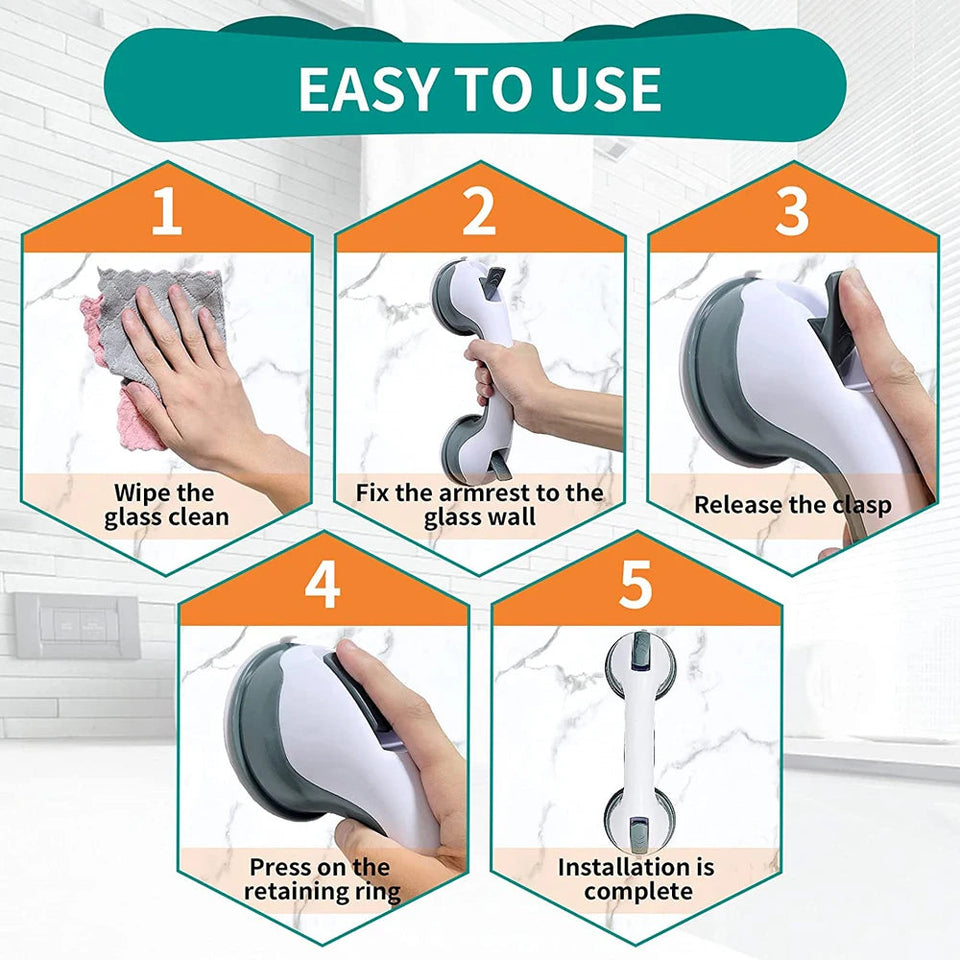 EASY TO USE

1

Wipe the glass clean

2

Fix the armrest to the glass wall

3

Release the clasp

4

Press on the retaining ring

5

Installation is complete