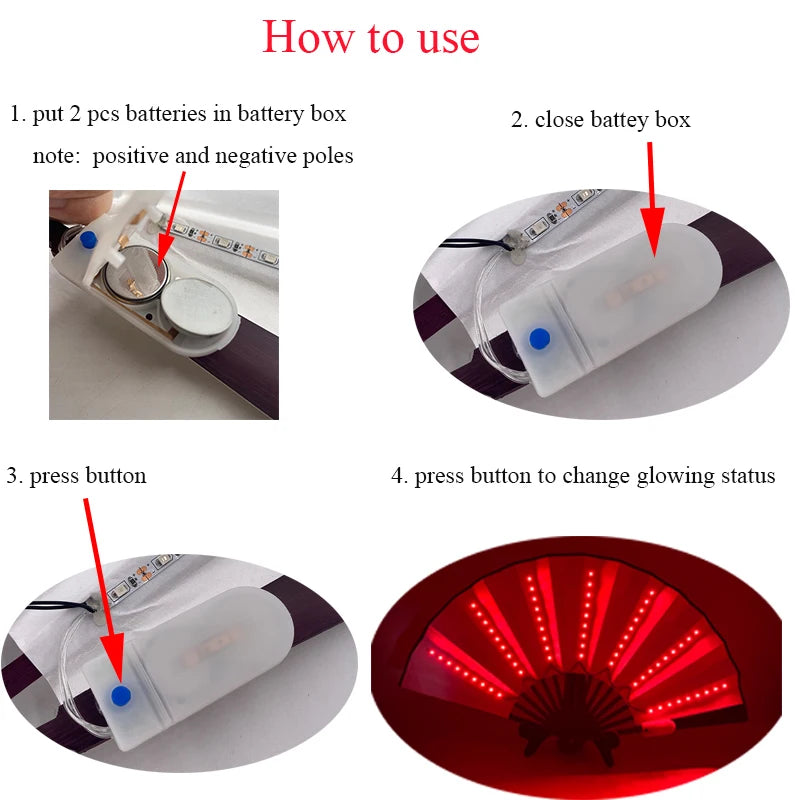 How to use

1. put 2 pcs batteries in battery box
note: positive and negative poles

2. close battey box

3. press button

4. press button to change glowing status