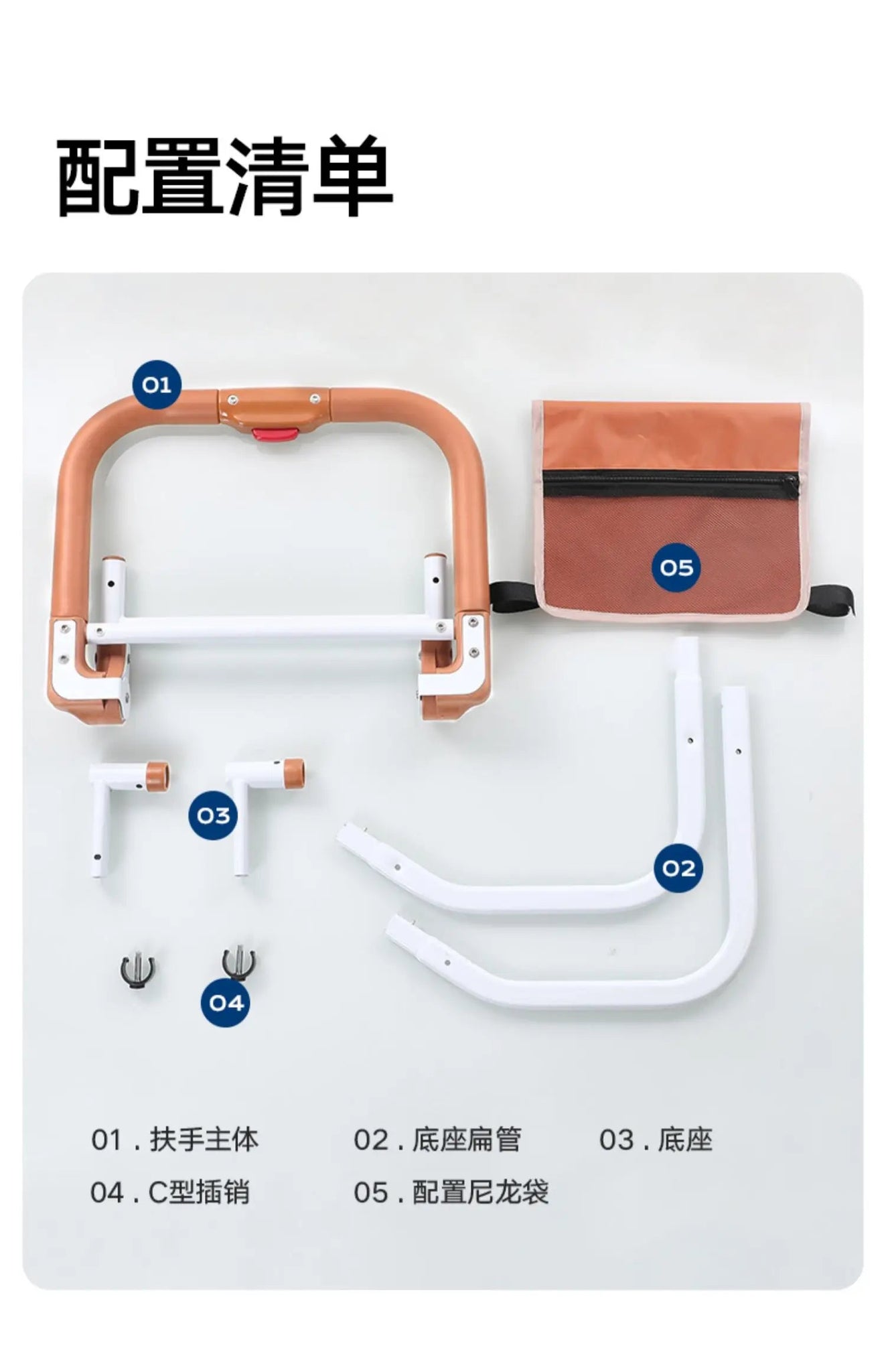 配置清单

01

05

03

02

04

01 . 扶手主体

02 . 底座扁管

03 . 底座

04 . C型插销

05 . 配置尼龙袋