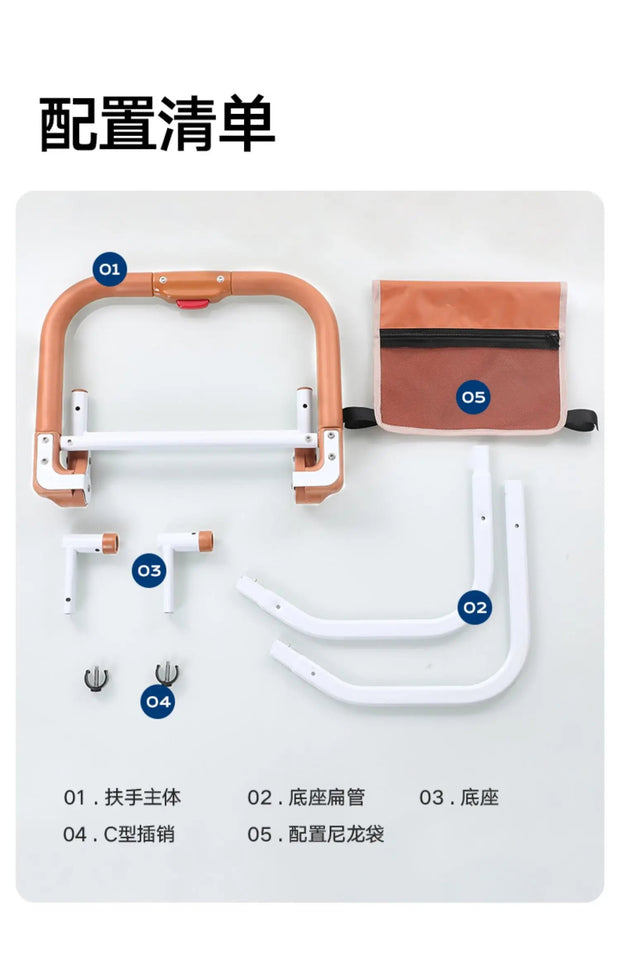 配置清单

01

05

03

02

04

01 . 扶手主体
02 . 底座扁管
03 . 底座
04 . C型插销
05 . 配置尼龙袋