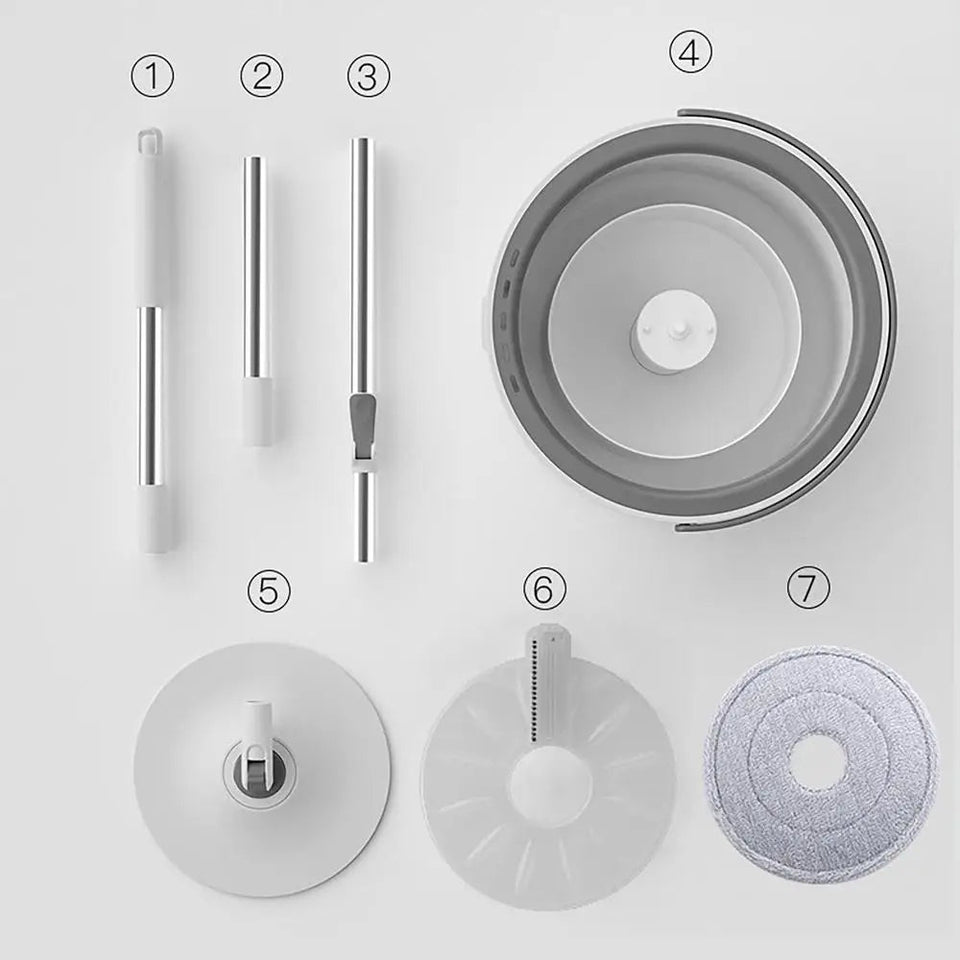 ①
②
③
④
⑤
⑥
⑦