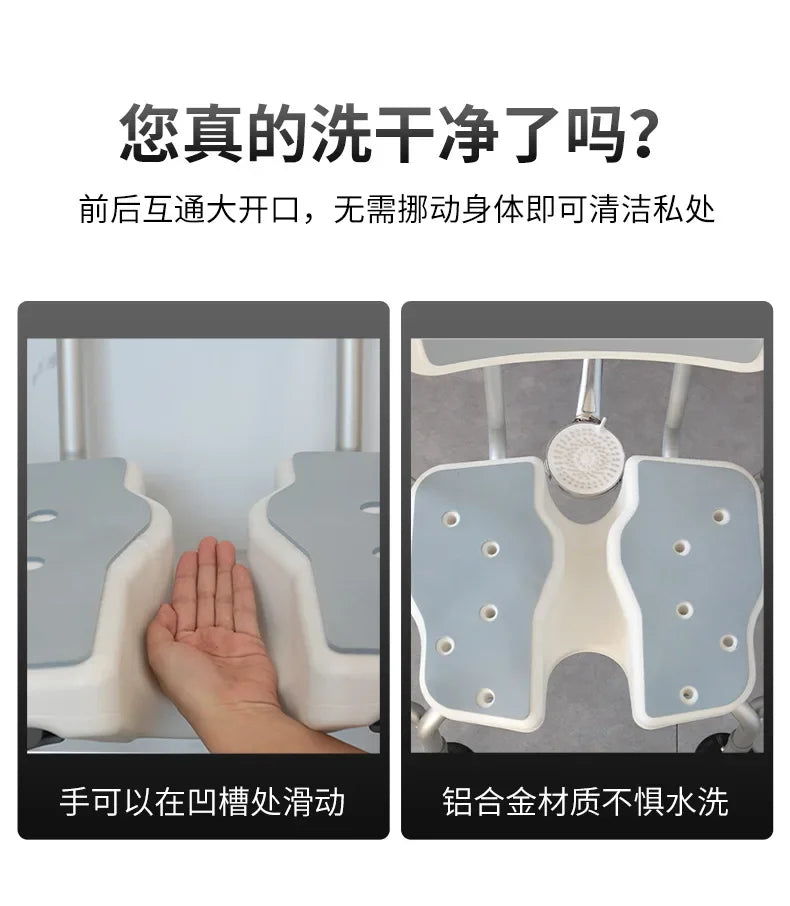 您真的洗干净了吗?

前后互通大开口，无需挪动身体即可清洁私处

手可以在凹槽处滑动

铝合金材质不惧水洗