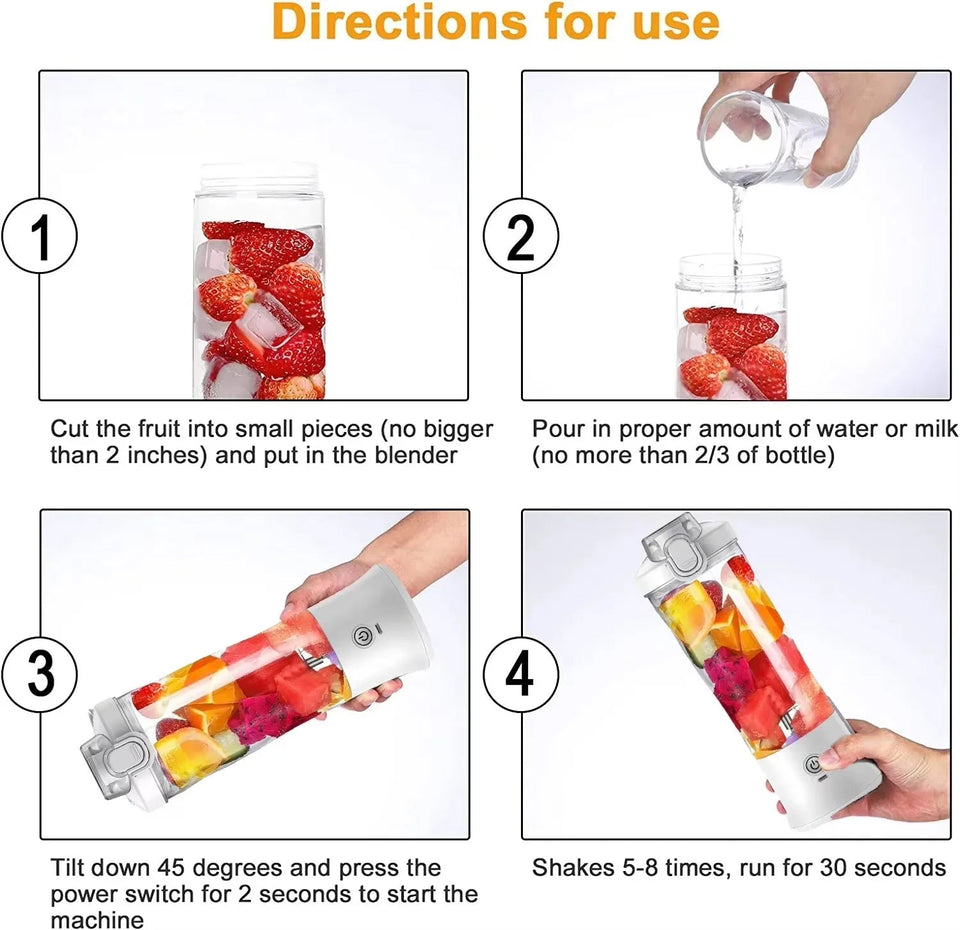 Directions for use

1

Cut the fruit into small pieces (no bigger than 2 inches) and put in the blender

2

Pour in proper amount of water or milk (no more than 2/3 of bottle)

3

Tilt down 45 degrees and press the power switch for 2 seconds to start the machine

4

Shakes 5-8 times, run for 30 seconds