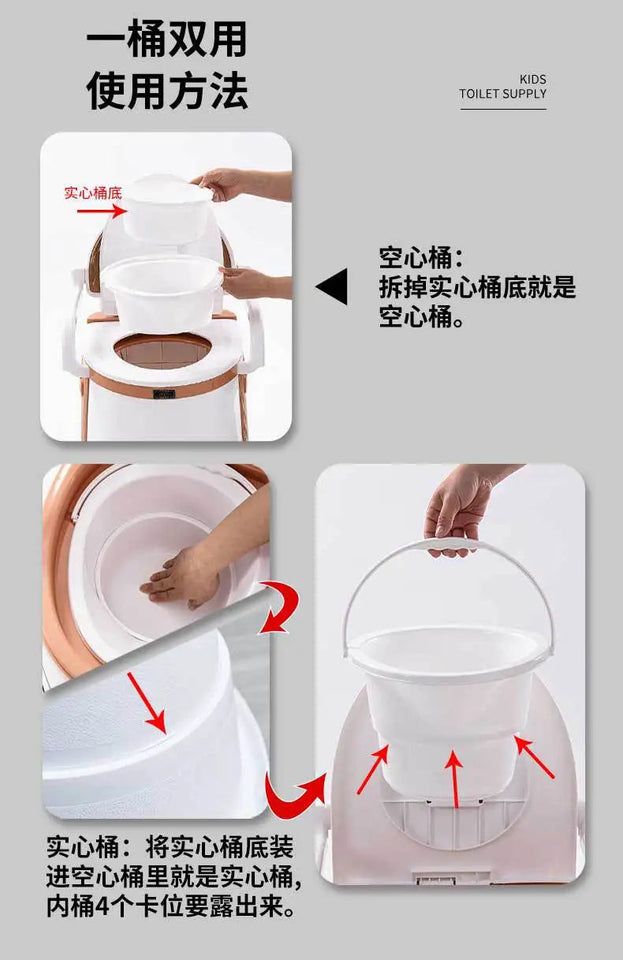 一桶双用
使用方法

KIDS
TOILET SUPPLY

实心桶底

空心桶：
拆掉实心桶底就是空心桶。

实心桶：将实心桶底装进空心桶里就是实心桶，内桶4个卡位要露出来。