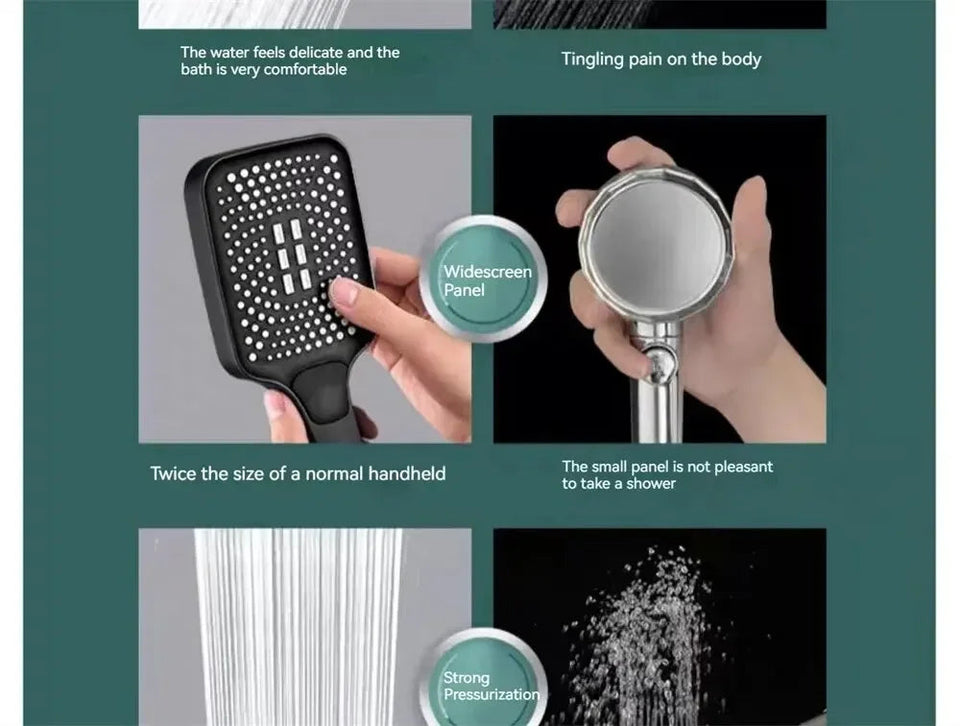 The water feels delicate and the bath is very comfortable

Tingling pain on the body

Widescreen Panel

Twice the size of a normal handheld

The small panel is not pleasant to take a shower

Strong Pressurization