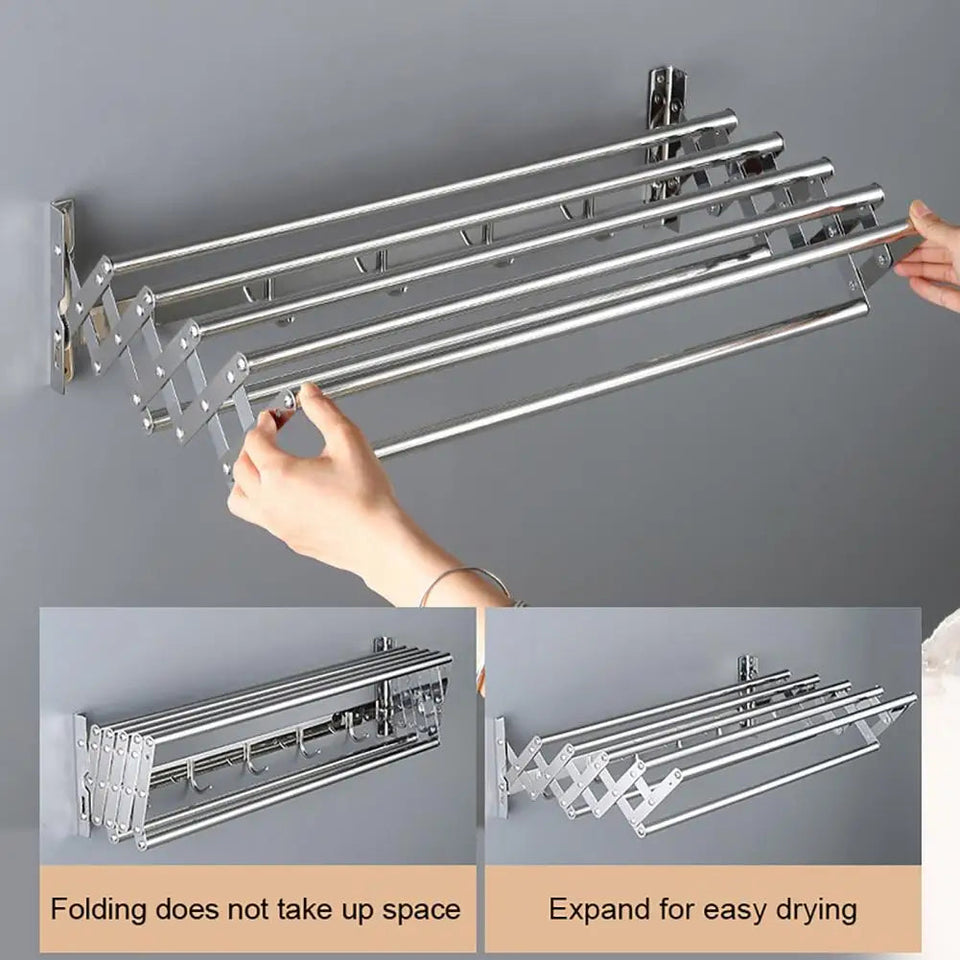 Folding does not take up space

Expand for easy drying