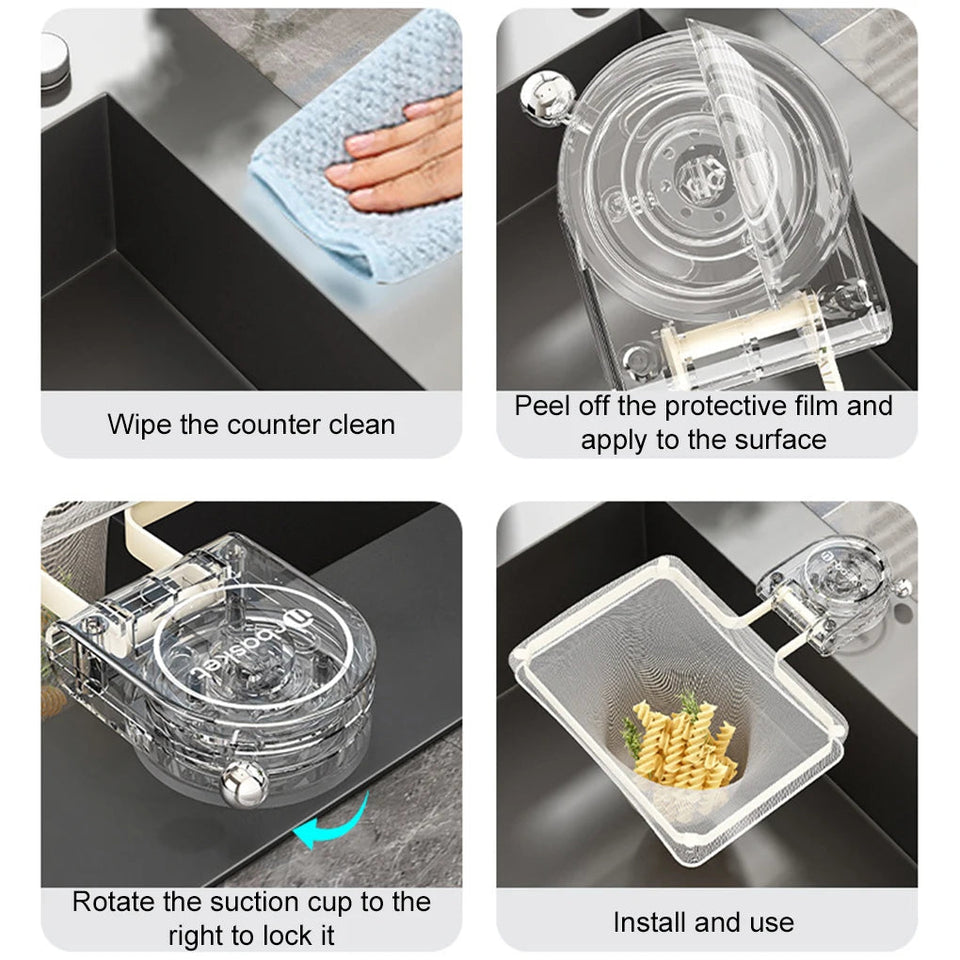 Wipe the counter clean

Peel off the protective film and apply to the surface

basket

Rotate the suction cup to the right to lock it

Install and use